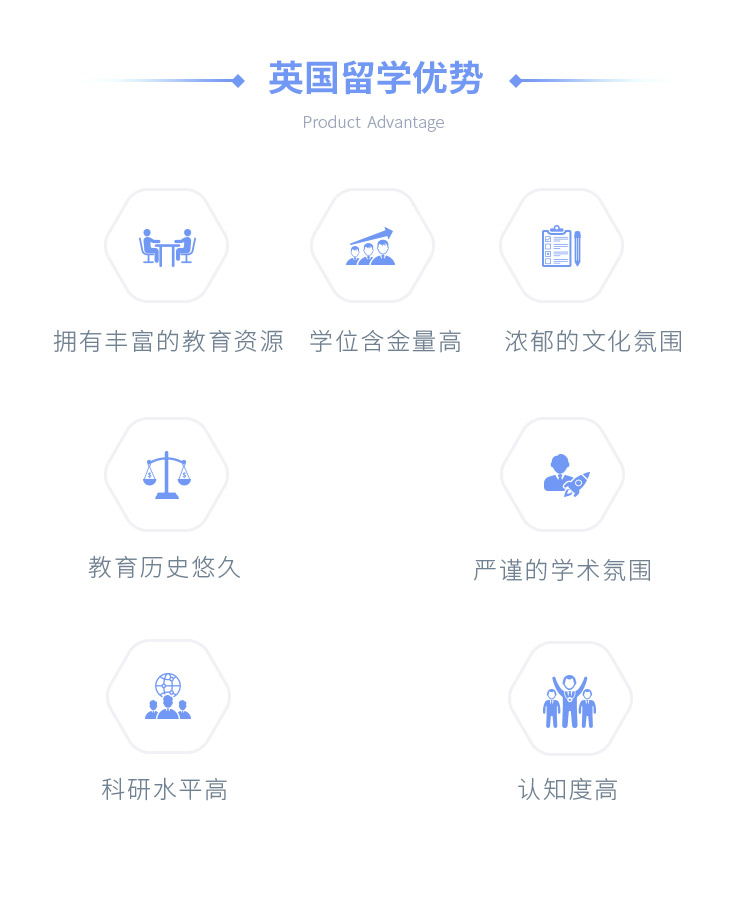 英国留学优势

Product Advantage

拥有丰富的教育资源

学位含金量高

浓郁的文化氛围

教育历史悠久

严谨的学术氛围

科研水平高

认知度高