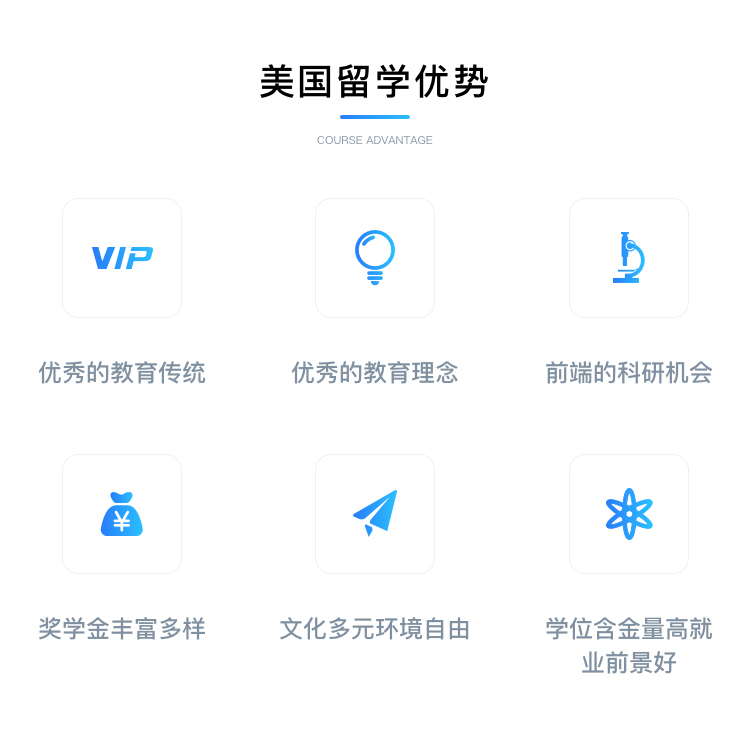 美国留学优势

COURSE ADVANTAGE

VIP

优秀的教育传统

优秀的教育理念

前端的科研机会

¥

奖学金丰富多样

文化多元环境自由

学位含金量高就业前景好